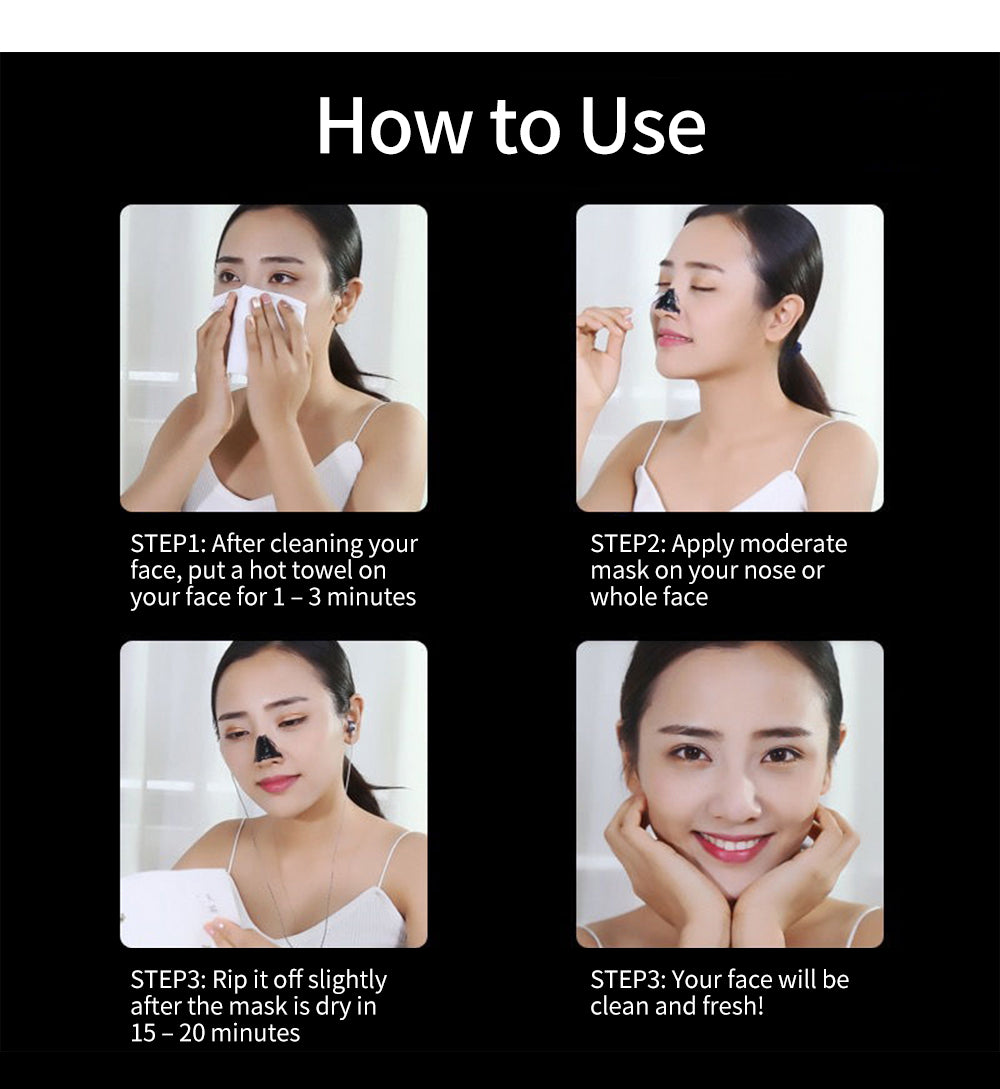 How to Use

STEP1: After cleaning your face, put a hot towel on your face for 1 – 3 minutes

STEP2: Apply moderate mask on your nose or whole face

STEP3: Rip it off slightly after the mask is dry in 15 – 20 minutes

STEP3: Your face will be clean and fresh!