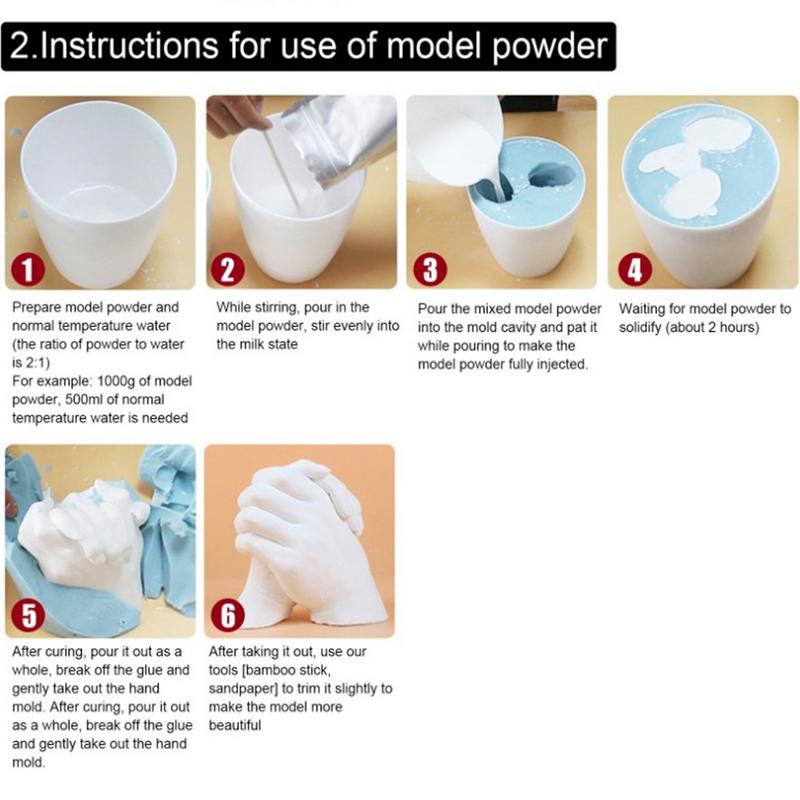 2.Instructions for use of model powder

1

Prepare model powder and normal temperature water (the ratio of powder to water is 2:1)
For example: 1000g of model powder, 500ml of normal temperature water is needed

2

While stirring, pour in the model powder, stir evenly into the milk state

3

Pour the mixed model powder into the mold cavity and pat it while pouring to make the model powder fully injected.

4

Waiting for model powder to solidify (about 2 hours)

5

After curing, pour it out as a whole, break off the glue and gently take out the hand mold. After curing, pour it out as a whole, break off the glue and gently take out the hand mold.

6

After taking it out, use our tools [bamboo stick, sandpaper] to trim it slightly to make the model more beautiful