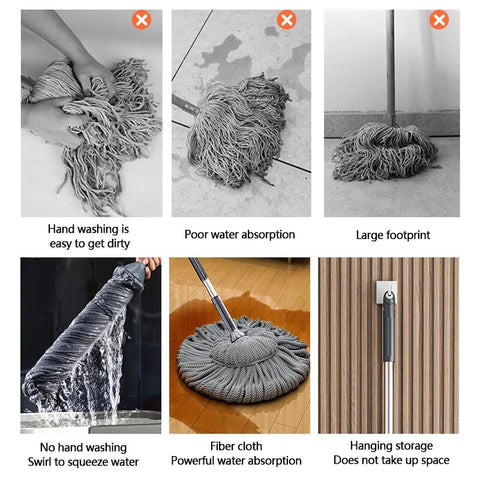 Hand washing is easy to get dirty

Poor water absorption

Large footprint

No hand washing
Swirl to squeeze water

Fiber cloth
Powerful water absorption

Hanging storage
Does not take up space